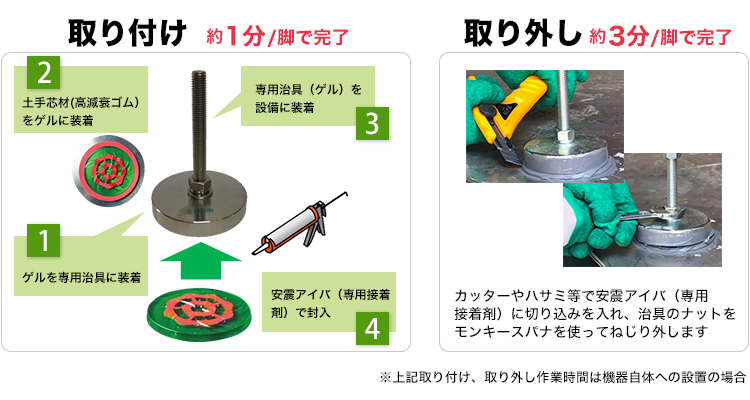 取り付け 約1分/脚で完了

2
土手芯材(高減衰ゴム)をゲルに装着

専用治具（ゲル）を設備に装着
3

1
ゲルを専用治具に装着

安震アイバ（専用接着剤）で封入
4

取り外し 約3分/脚で完了

カッターやハサミ等で安震アイバ（専用接着剤）に切り込みを入れ、治具のナットをモンキースパナを使ってねじり外します

※上記取り付け、取り外し作業時間は機器自体への設置の場合